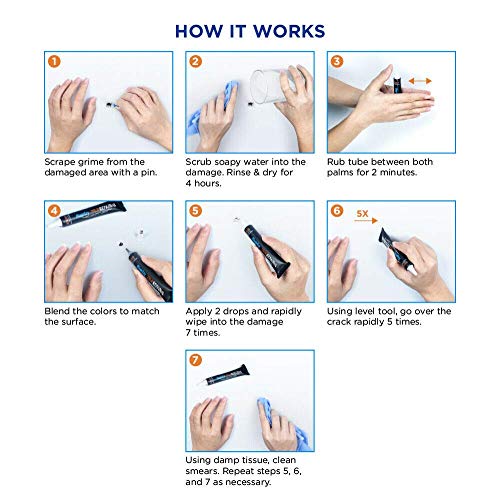 HOW IT WORKS

1

Scrape grime from the damaged area with a pin.

2

Scrub soapy water into the damage. Rinse & dry for 4 hours.

3

Rub tube between both palms for 2 minutes.

4

Blend the colors to match the surface.

5

Apply 2 drops and rapidly wipe into the damage 7 times.

6

5X

Using level tool, go over the crack rapidly 5 times.

7

Using damp tissue, clean smears. Repeat steps 5, 6, and 7 as necessary.