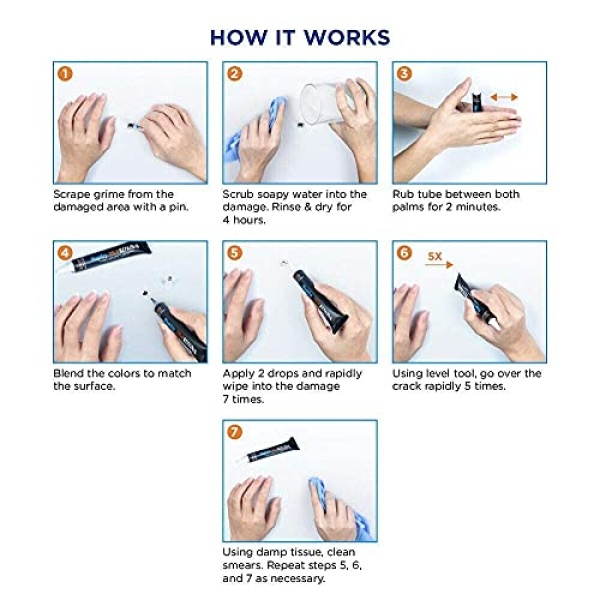 HOW IT WORKS

1

Scrape grime from the damaged area with a pin.

2

Scrub soapy water into the damage. Rinse & dry for 4 hours.

3

Rub tube between both palms for 2 minutes.

4

Blend the colors to match the surface.

5

Apply 2 drops and rapidly wipe into the damage 7 times.

6

5X

Using level tool, go over the crack rapidly 5 times.

7

Using damp tissue, clean smears. Repeat steps 5, 6, and 7 as necessary.