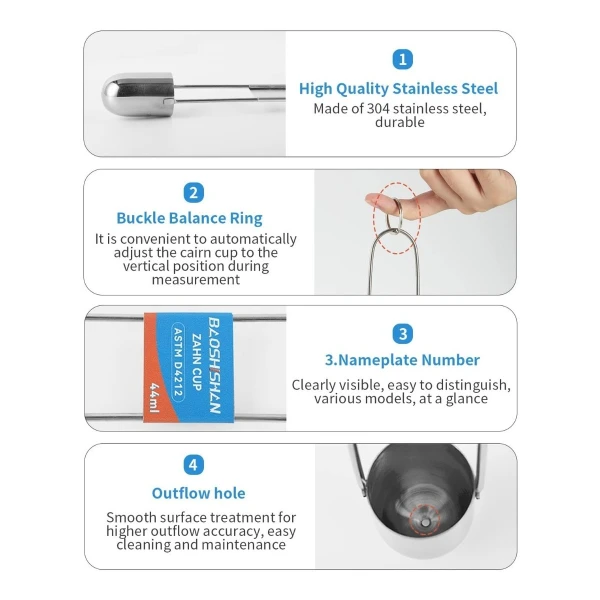 1

High Quality Stainless Steel

Made of 304 stainless steel, durable

2

Buckle Balance Ring

It is convenient to automatically adjust the cairn cup to the vertical position during measurement

BLOSHISHAN
ZAHN CUP
ASTM D4212
44ml

3

3.Nameplate Number

Clearly visible, easy to distinguish, various models, at a glance

4

Outflow hole

Smooth surface treatment for higher outflow accuracy, easy cleaning and maintenance