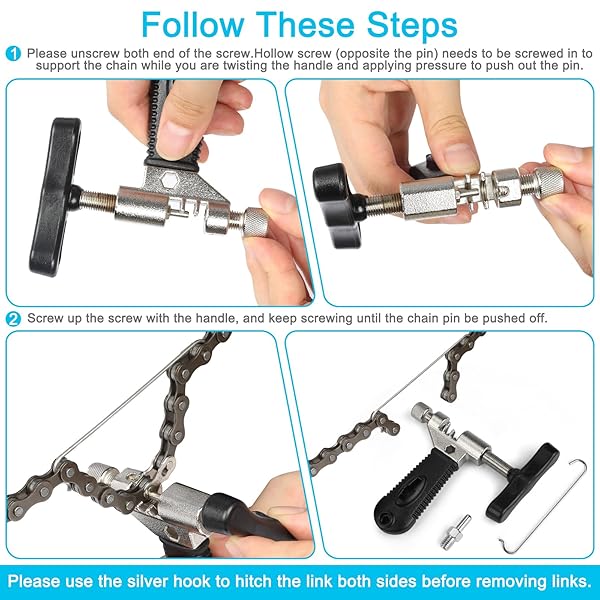 Follow These Steps

1 Please unscrew both end of the screw.Hollow screw (opposite the pin) needs to be screwed in to support the chain while you are twisting the handle and applying pressure to push out the pin.

2 Screw up the screw with the handle, and keep screwing until the chain pin be pushed off.

Please use the silver hook to hitch the link both sides before removing links.