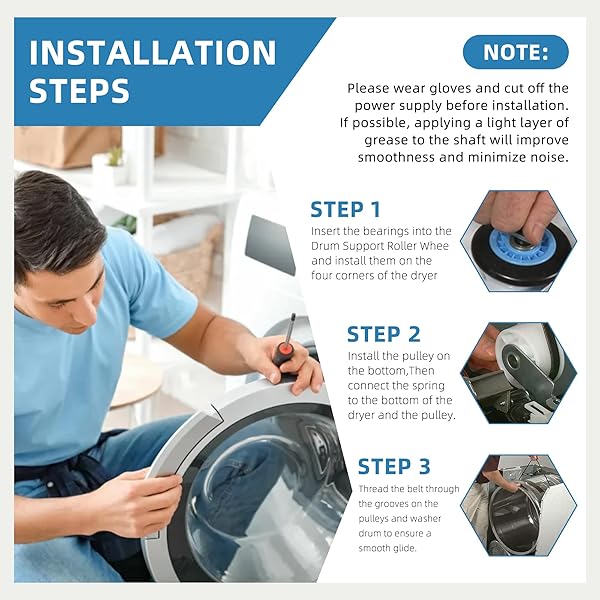 INSTALLATION STEPS

NOTE:

Please wear gloves and cut off the power supply before installation. If possible, applying a light layer of grease to the shaft will improve smoothness and minimize noise.

STEP 1

Insert the bearings into the Drum Support Roller Whee and install them on the four corners of the dryer

STEP 2

Install the pulley on the bottom,Then connect the spring to the bottom of the dryer and the pulley.

STEP 3

Thread the belt through the grooves on the pulleys and washer drum to ensure a smooth glide.