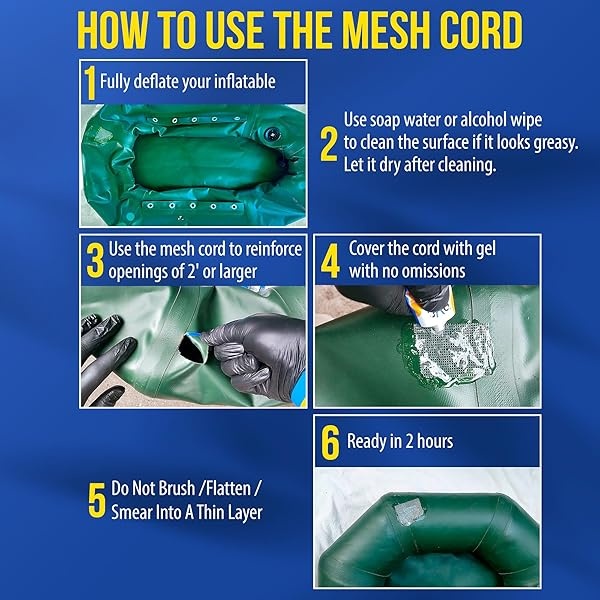 HOW TO USE THE MESH CORD

1 Fully deflate your inflatable

2 Use soap water or alcohol wipe to clean the surface if it looks greasy. Let it dry after cleaning.

3 Use the mesh cord to reinforce openings of 2' or larger

4 Cover the cord with gel with no omissions

5 Do Not Brush /Flatten / Smear Into A Thin Layer

6 Ready in 2 hours