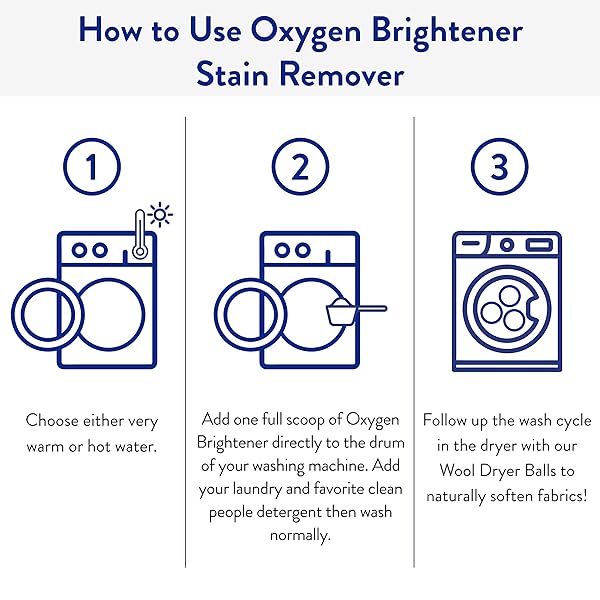 How to Use Oxygen Brightener Stain Remover

1

Choose either very warm or hot water.

2

Add one full scoop of Oxygen Brightener directly to the drum of your washing machine. Add your laundry and favorite clean people detergent then wash normally.

3

Follow up the wash cycle in the dryer with our Wool Dryer Balls to naturally soften fabrics!