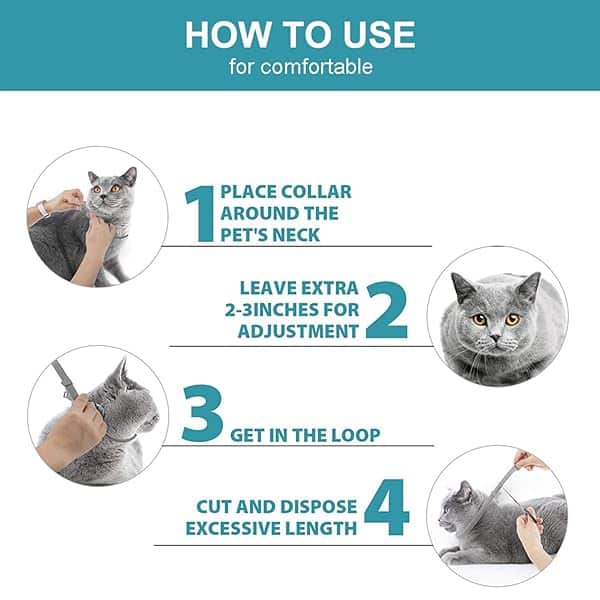 HOW TO USE
for comfortable

1 PLACE COLLAR AROUND THE PET'S NECK

LEAVE EXTRA 2-3INCHES FOR ADJUSTMENT 2

3 GET IN THE LOOP

CUT AND DISPOSE EXCESSIVE LENGTH 4