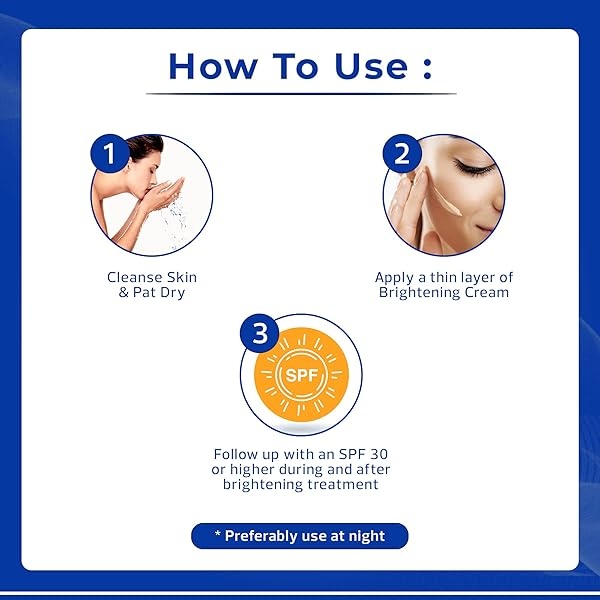 How To Use :

1

Cleanse Skin & Pat Dry

2

Apply a thin layer of Brightening Cream

3

SPF

Follow up with an SPF 30 or higher during and after brightening treatment

* Preferably use at night