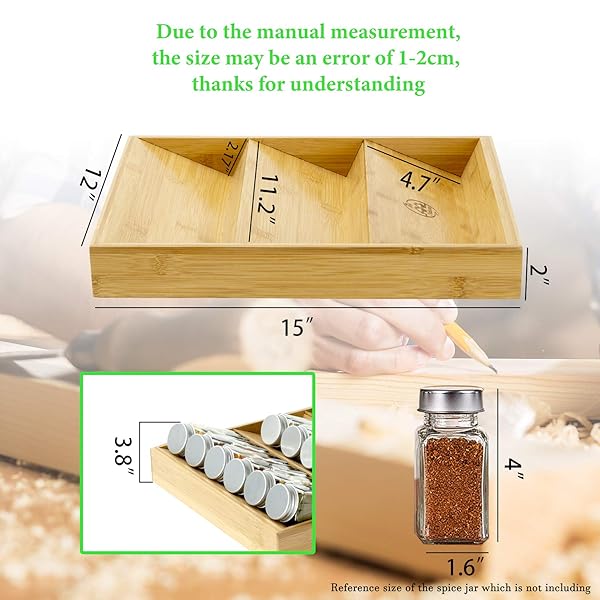 Due to the manual measurement, the size may be an error of 1-2cm, thanks for understanding

12″

2.17″

11.2″

4.7″

2″

15″

3.8″

4″

1.6″

Reference size of the spice jar which is not including