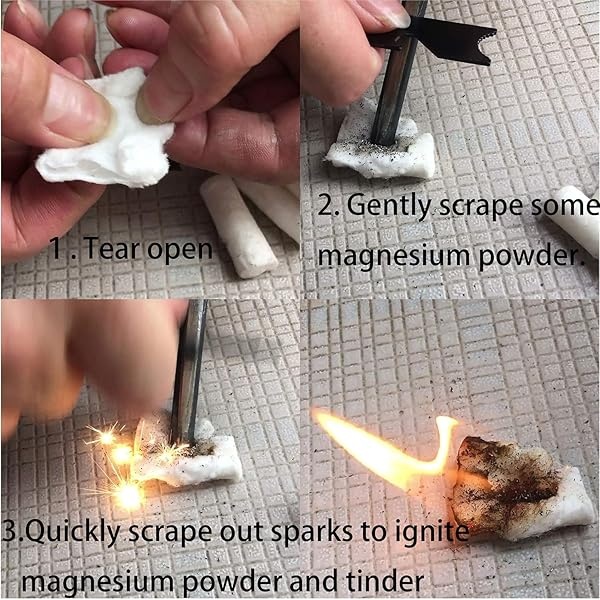 1 . Tear open

2. Gently scrape some magnesium powder.

3.Quickly scrape out sparks to ignite magnesium powder and tinder