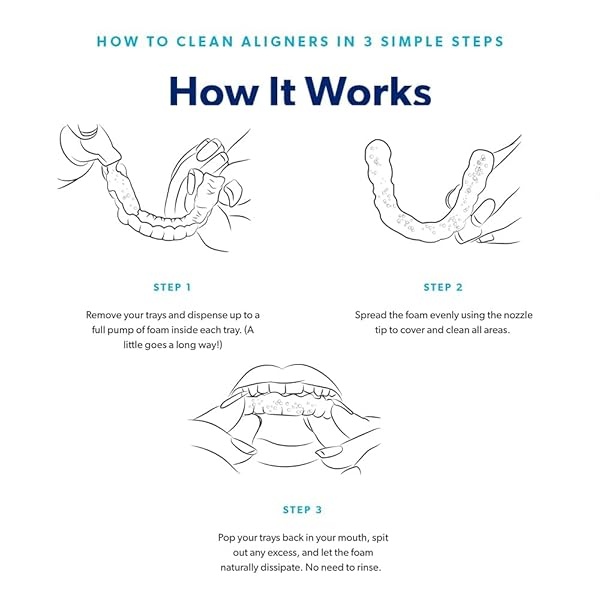 HOW TO CLEAN ALIGNERS IN 3 SIMPLE STEPS

How It Works

STEP 1

Remove your trays and dispense up to a full pump of foam inside each tray. (A little goes a long way!)

STEP 2

Spread the foam evenly using the nozzle tip to cover and clean all areas.

STEP 3

Pop your trays back in your mouth, spit out any excess, and let the foam naturally dissipate. No need to rinse.