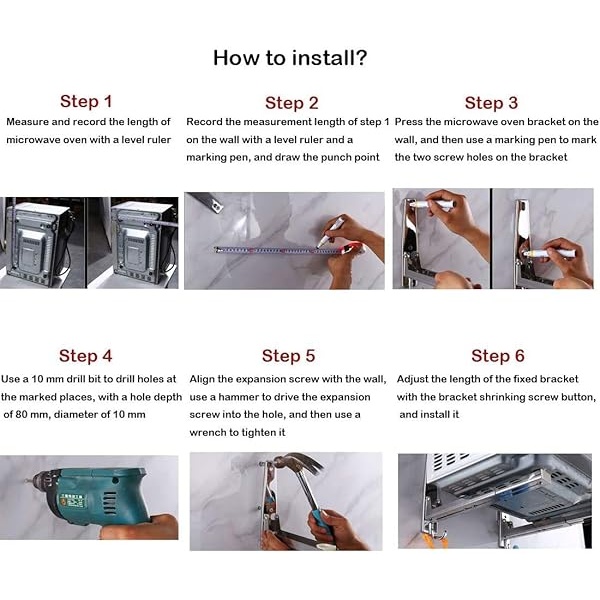 How to install?

Step 1
Measure and record the length of microwave oven with a level ruler

Step 2
Record the measurement length of step 1 on the wall with a level ruler and a marking pen, and draw the punch point

Step 3
Press the microwave oven bracket on the wall, and then use a marking pen to mark the two screw holes on the bracket

Step 4
Use a 10 mm drill bit to drill holes at the marked places, with a hole depth of 80 mm, diameter of 10 mm

Step 5
Align the expansion screw with the wall, use a hammer to drive the expansion screw into the hole, and then use a wrench to tighten it

Step 6
Adjust the length of the fixed bracket with the bracket shrinking screw button, and install it