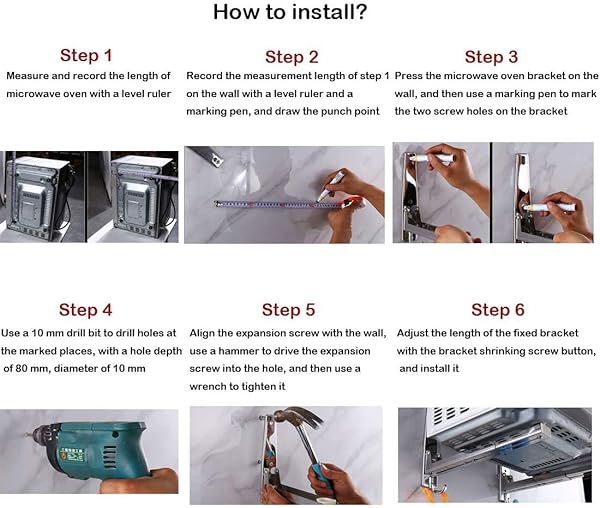 How to install?

Step 1
Measure and record the length of microwave oven with a level ruler

Step 2
Record the measurement length of step 1 on the wall with a level ruler and a marking pen, and draw the punch point

Step 3
Press the microwave oven bracket on the wall, and then use a marking pen to mark the two screw holes on the bracket

Step 4
Use a 10 mm drill bit to drill holes at the marked places, with a hole depth of 80 mm, diameter of 10 mm

Step 5
Align the expansion screw with the wall, use a hammer to drive the expansion screw into the hole, and then use a wrench to tighten it

Step 6
Adjust the length of the fixed bracket with the bracket shrinking screw button, and install it