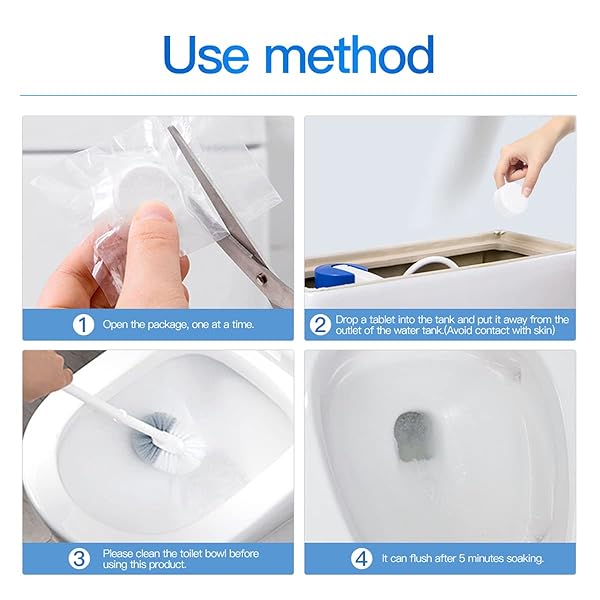 Use method

1 Open the package, one at a time.

2 Drop a tablet into the tank and put it away from the outlet of the water tank.(Avoid contact with skin)

3 Please clean the toilet bowl before using this product.

4 It can flush after 5 minutes soaking.