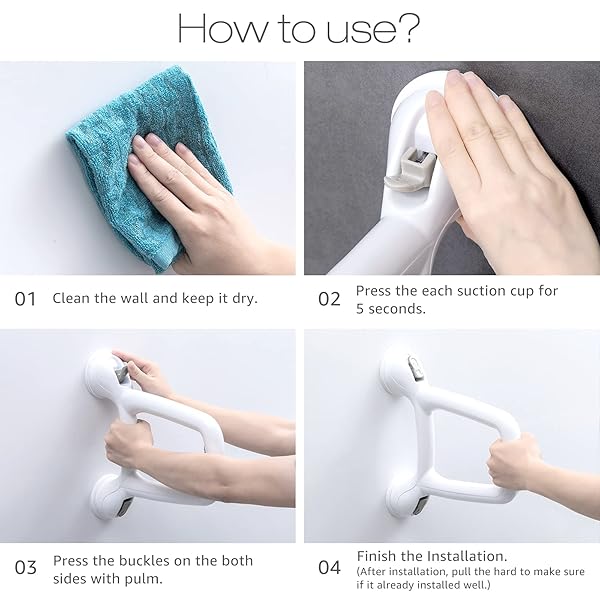 How to use?

01 Clean the wall and keep it dry.

02 Press the each suction cup for 5 seconds.

03 Press the buckles on the both sides with pulm.

04 Finish the Installation.
(After installation, pull the hard to make sure if it already installed well.)