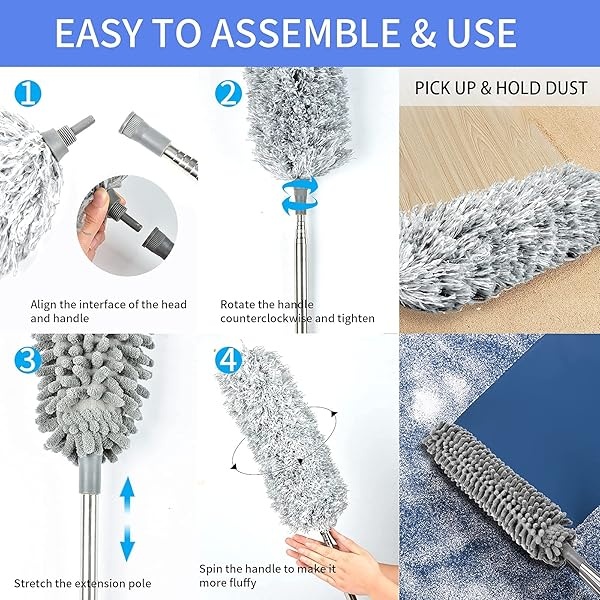 EASY TO ASSEMBLE & USE

1

Align the interface of the head and handle

2

Rotate the handle counterclockwise and tighten

PICK UP & HOLD DUST

3

Stretch the extension pole

4

Spin the handle to make it more fluffy