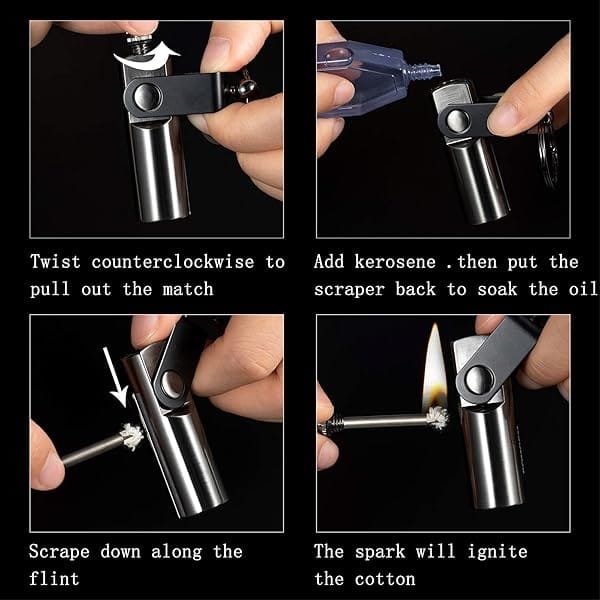 Twist counterclockwise to pull out the match

Add kerosene .then put the scraper back to soak the oil

Scrape down along the flint

The spark will ignite the cotton