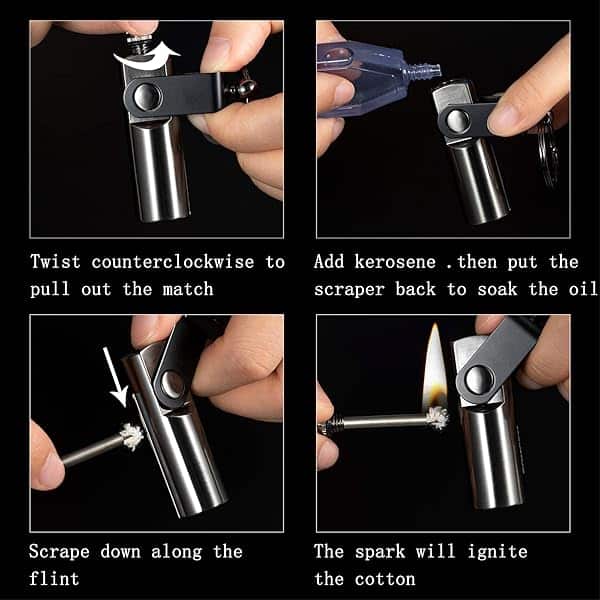 Twist counterclockwise to pull out the match

Add kerosene .then put the scraper back to soak the oil

Scrape down along the flint

The spark will ignite the cotton