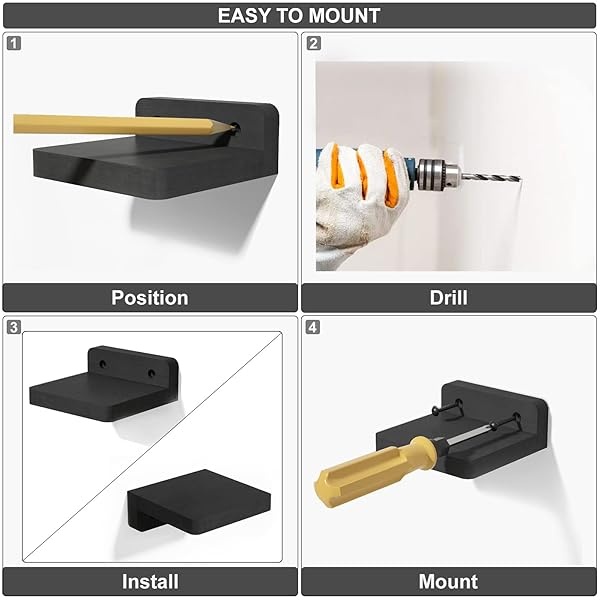 EASY TO MOUNT

1

Position

2

Drill

3

Install

4

Mount