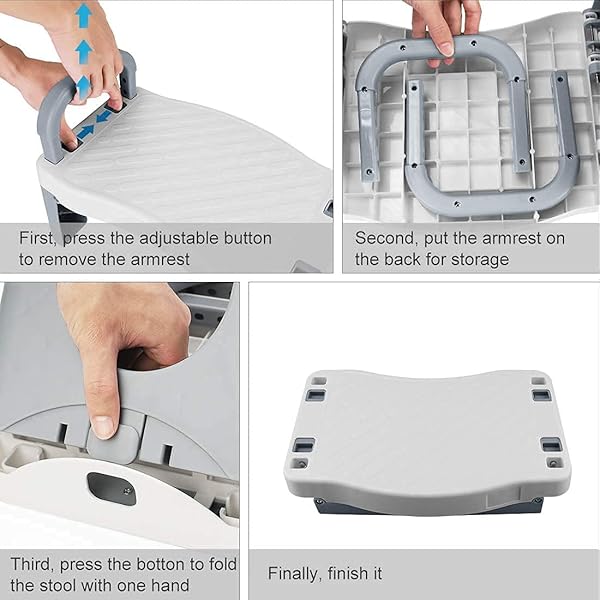 First, press the adjustable button to remove the armrest

Second, put the armrest on the back for storage

Third, press the botton to fold the stool with one hand

Finally, finish it