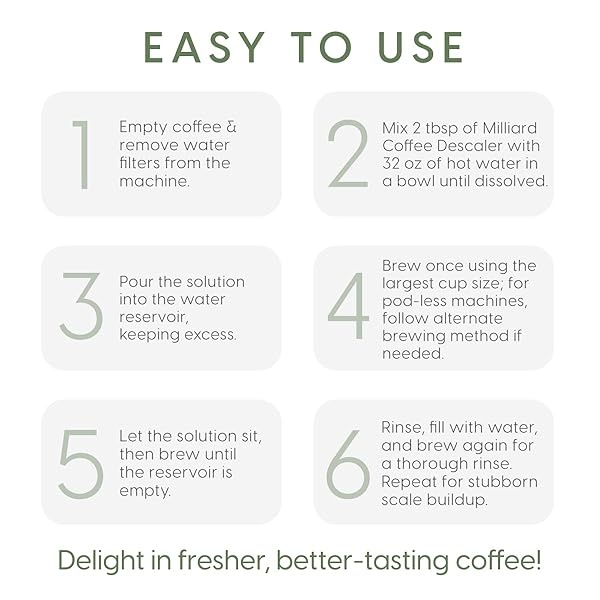 EASY TO USE

1 Empty coffee & remove water filters from the machine.

2 Mix 2 tbsp of Milliard Coffee Descaler with 32 oz of hot water in a bowl until dissolved.

3 Pour the solution into the water reservoir, keeping excess.

4 Brew once using the largest cup size; for pod-less machines, follow alternate brewing method if needed.

5 Let the solution sit, then brew until the reservoir is empty.

6 Rinse, fill with water, and brew again for a thorough rinse. Repeat for stubborn scale buildup.

Delight in fresher, better-tasting coffee!